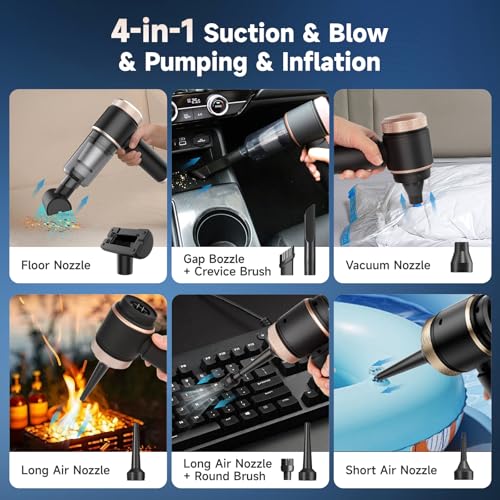 4-in-1 Suction & Blow & Pumping & Inflation

Floor Nozzle

Gap Bozzle + Crevice Brush

Vacuum Nozzle

Long Air Nozzle

Long Air Nozzle + Round Brush

Short Air Nozzle